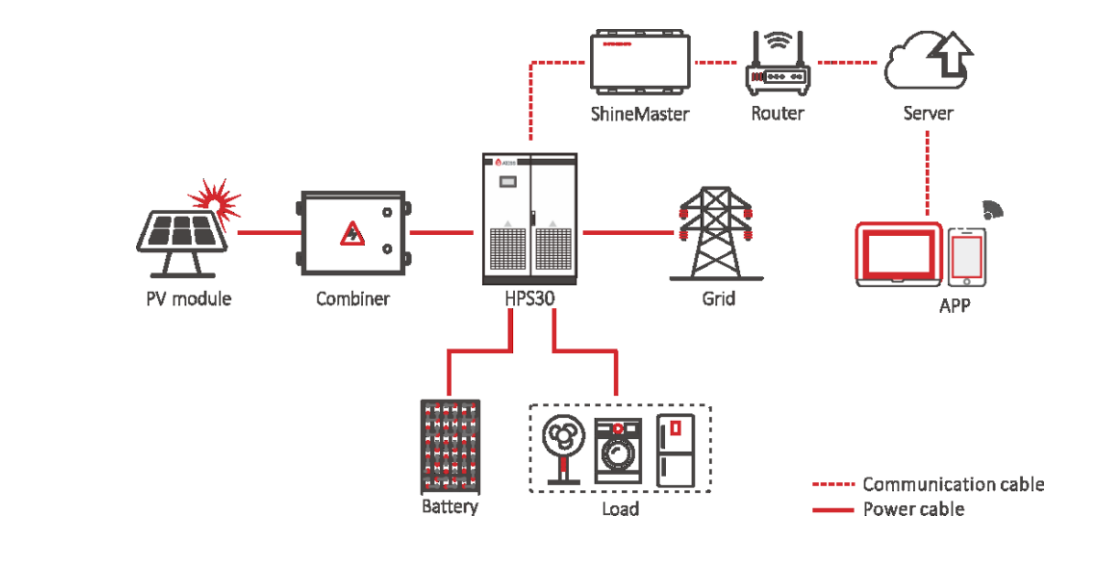 ShineMaster
Router
Server
PV module
Combiner
HPS30
Grid
APP
Battery
Load
Communication cable
Power cable